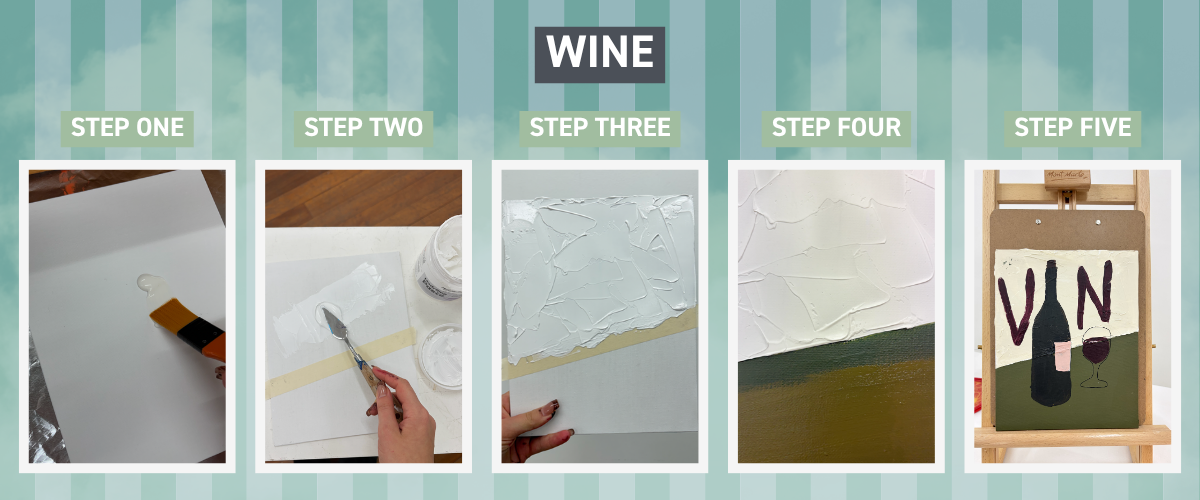 WINE

STEP ONE

STEP TWO

STEP THREE

STEP FOUR

STEP FIVE

VN