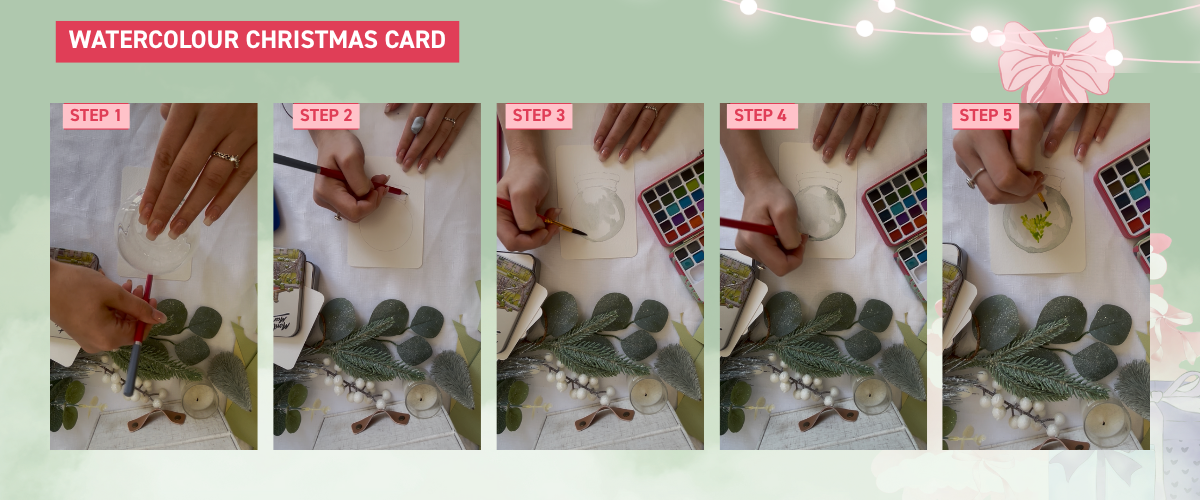 WATERCOLOUR CHRISTMAS CARD

STEP 1

STEP 2

STEP 3

STEP 4

STEP 5