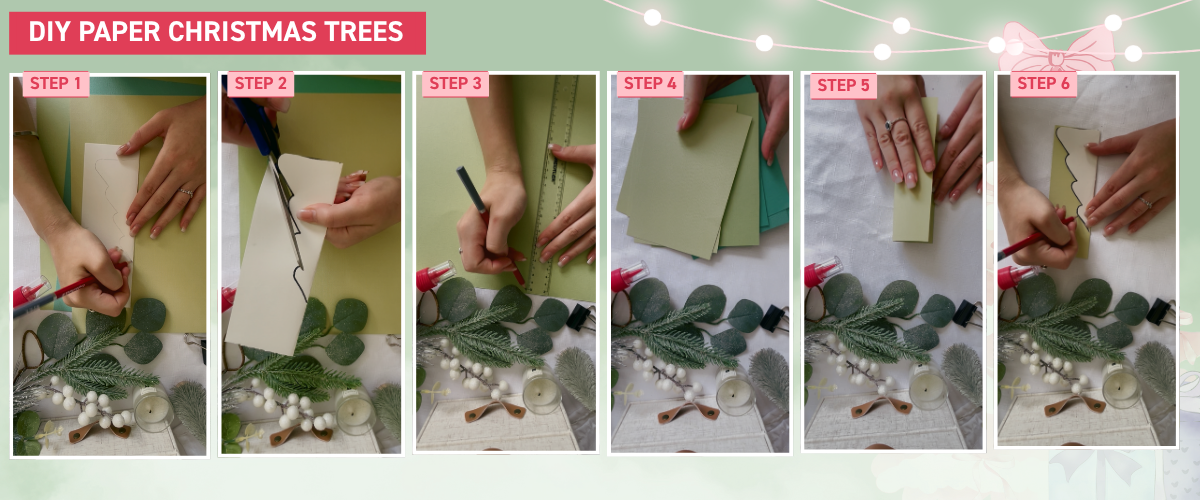 DIY PAPER CHRISTMAS TREES

STEP 1

STEP 2

STEP 3

STEP 4

STEP 5

STEP 6