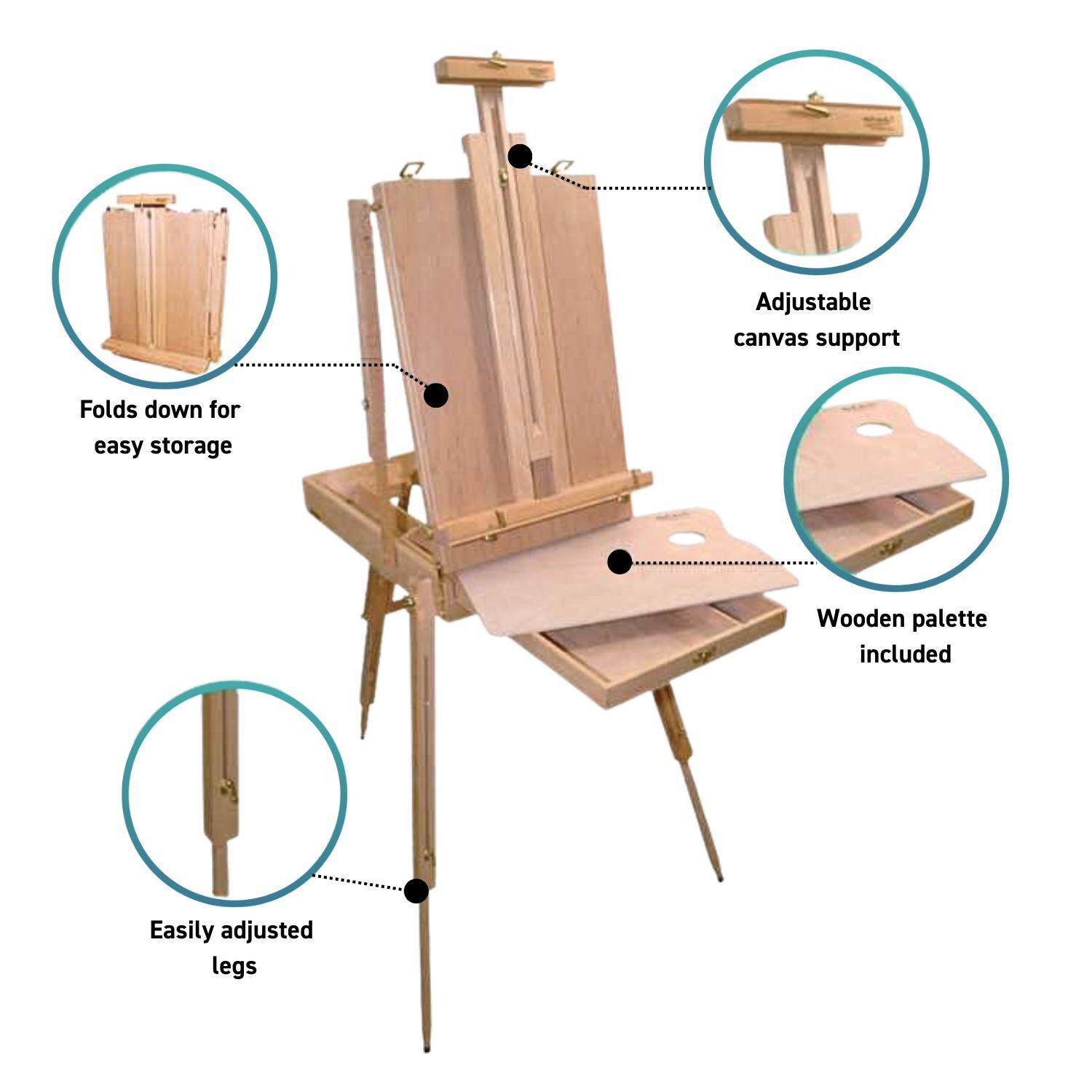 Adjustable canvas support

Folds down for easy storage

Wooden palette included

Easily adjusted legs